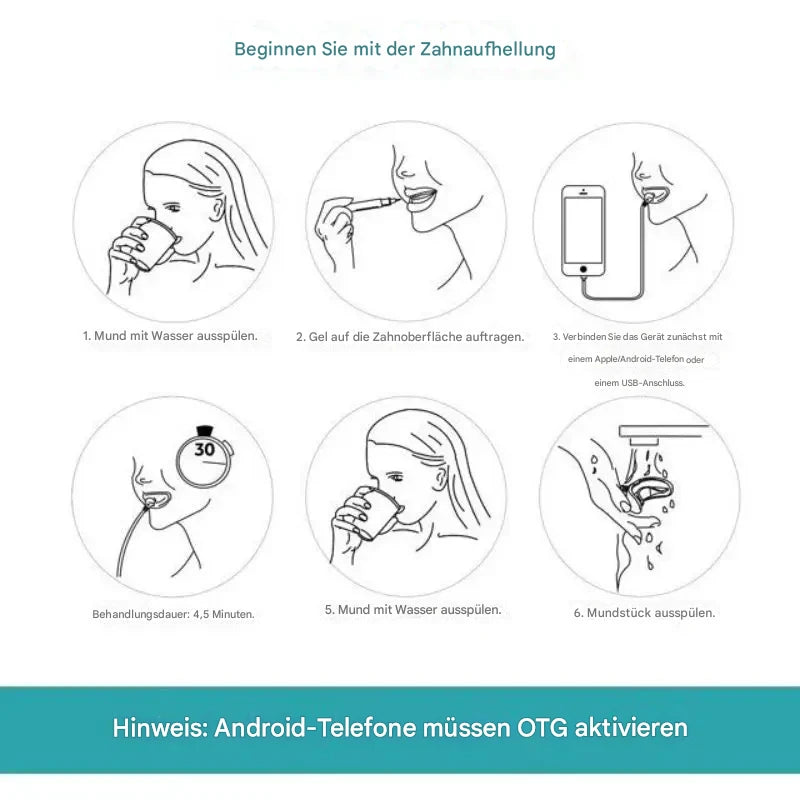 Beginnen Sie mit der Zahnaufhellung

1. Mund mit Wasser ausspülen.

2. Gel auf die Zahnoberfläche auftragen.

3. Verbinden Sie das Gerät zunächst mit einem Apple/Android-Telefon oder einem USB-Anschluss.

30

Behandlungsdauer: 4,5 Minuten.

5. Mund mit Wasser ausspülen.

6. Mundstück ausspülen.

Hinweis: Android-Telefone müssen OTG aktivieren